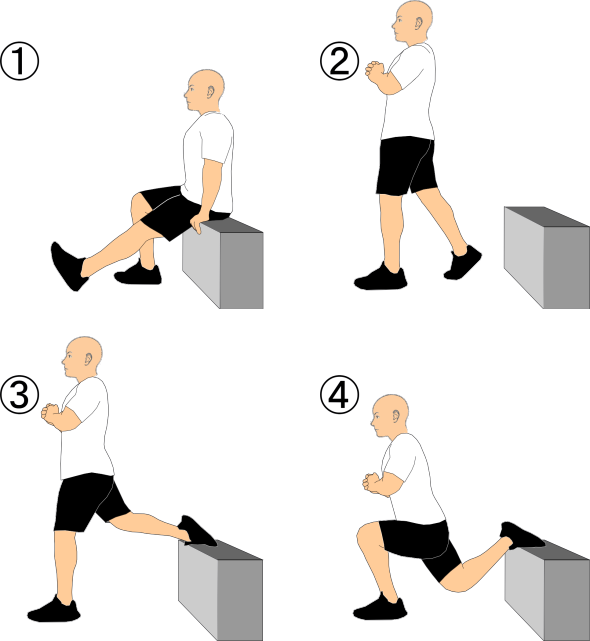 ①
②
③
④