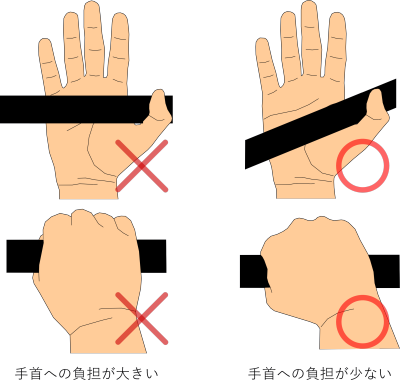 手首への負担が大きい

手首への負担が少ない