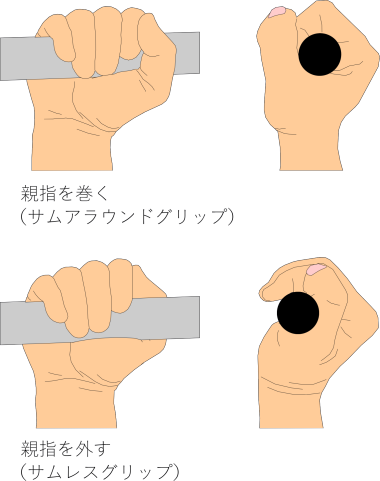 親指を巻く
(サムアラウンドグリップ)

親指を外す
(サムレスグリップ)