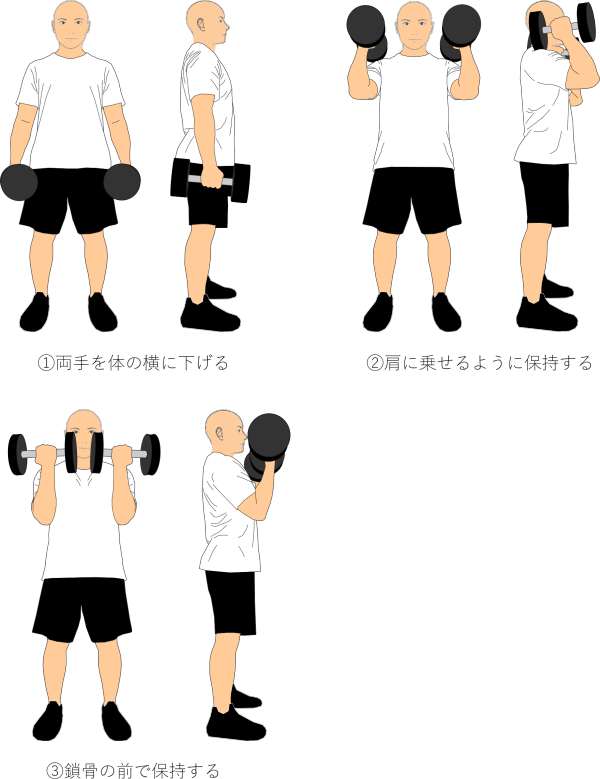 ①両手を体の横に下げる

②肩に乗せるように保持する

③鎖骨の前で保持する