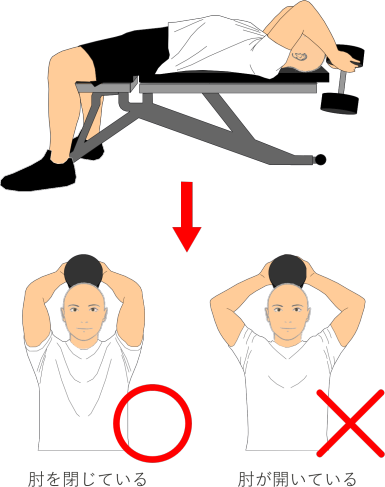 肘を閉じている

肘が開いている