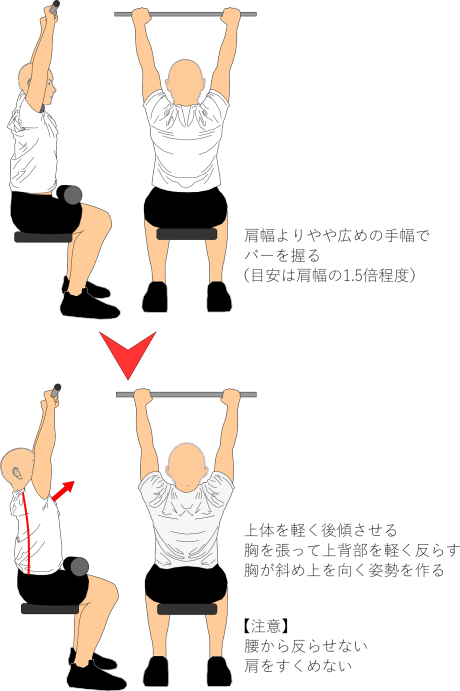 肩幅よりやや広めの手幅でバーを握る
(目安は肩幅の1.5倍程度)

上体を軽く後傾させる
胸を張って上背部を軽く反らす
胸が斜め上を向く姿勢を作る

【注意】
腰から反らせない
肩をすくめない